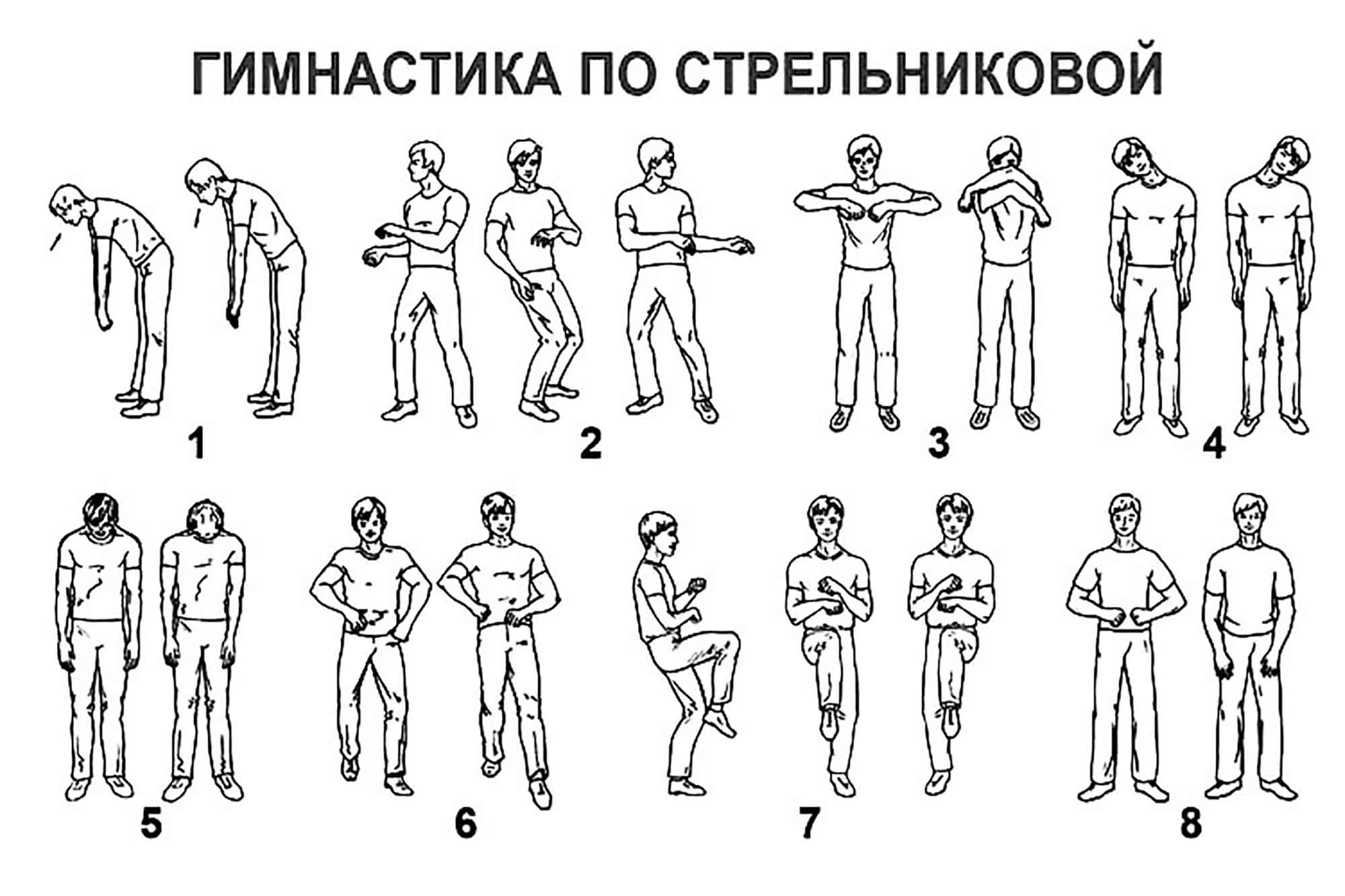 ГИМНАСТИКА ПО СТРЕЛЬНИКОВОЙ

1

2

3

4

5

6

7

8