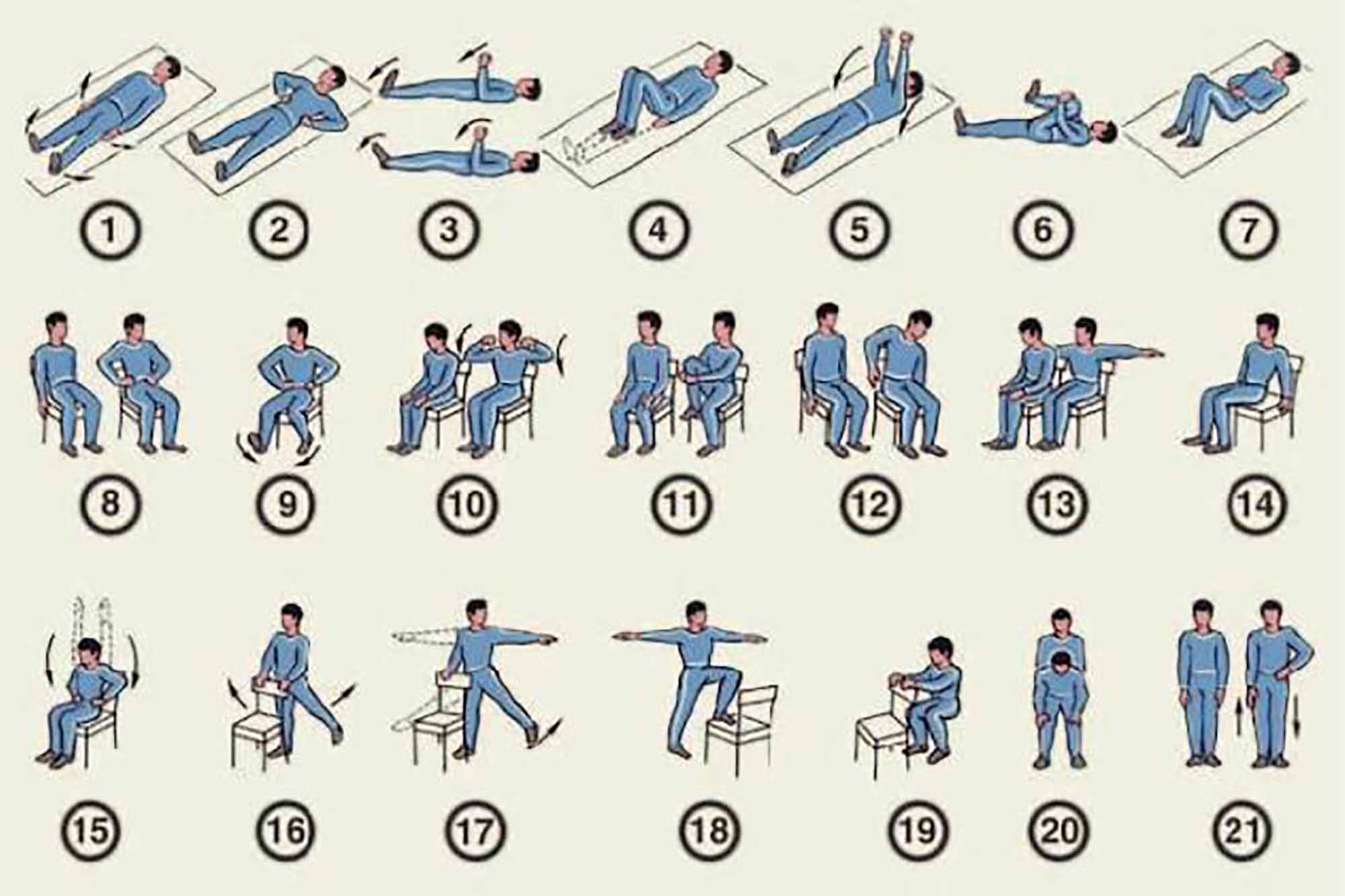 1 2 3 4 5 6 7

8 9 10 11 12 13 14

15 16 17 18 19 20 21